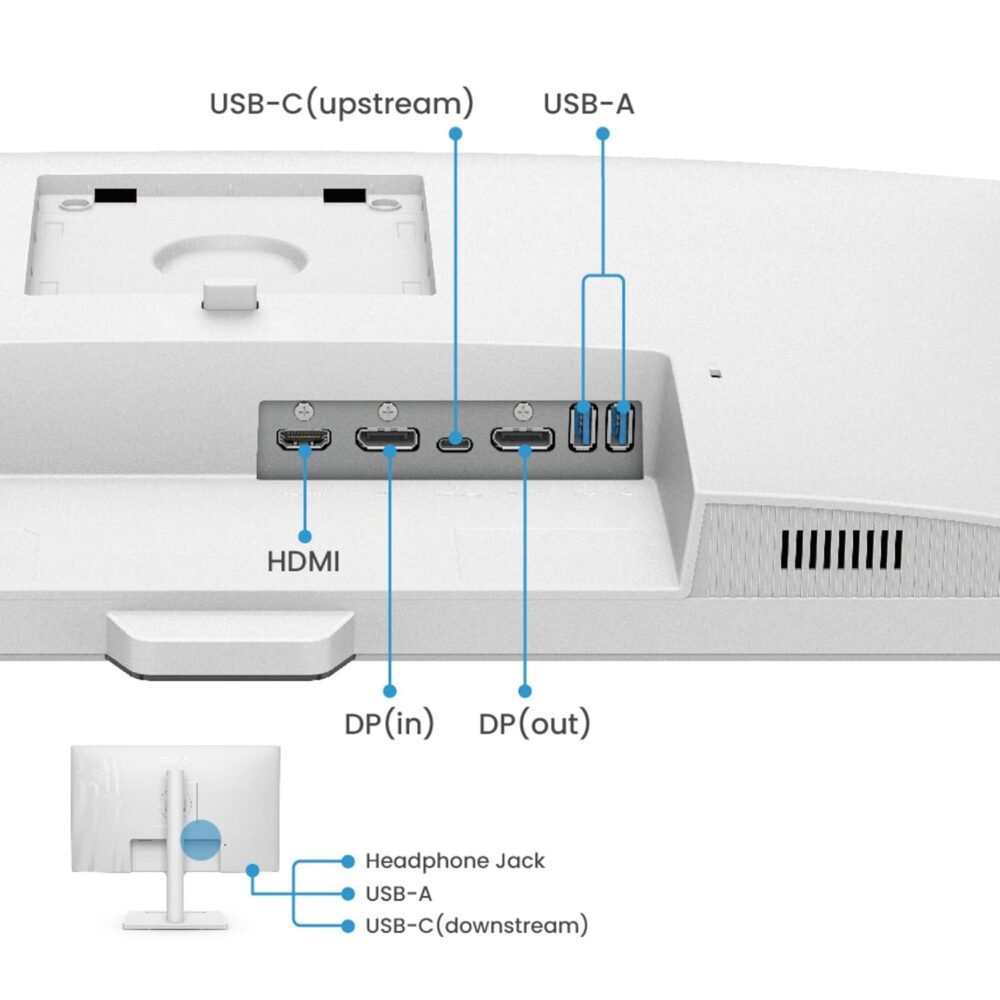 USB-C(upstream)

USB-A

HDMI

DP(in)

DP(out)

Headphone Jack

USB-A

USB-C(downstream)